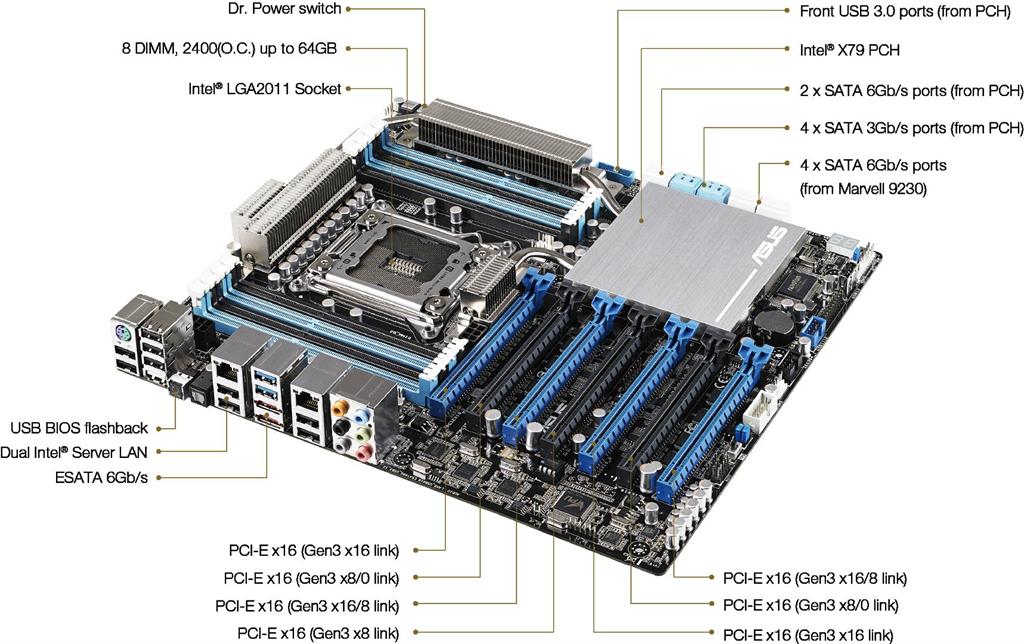 Dr. Power switch

8 DIMM, 2400(O.C.) up to 64GB

Intel® LGA2011 Socket

Front USB 3.0 ports (from PCH)

Intel® X79 PCH

2 x SATA 6Gb/s ports (from PCH)

4 x SATA 3Gb/s ports (from PCH)

4 x SATA 6Gb/s ports (from Marvell 9230)

ASUS

USB BIOS flashback

Dual Intel® Server LAN

ESATA 6Gb/s

PCI-E x16 (Gen3 x16 link)

PCI-E x16 (Gen3 x8/0 link)

PCI-E x16 (Gen3 x16/8 link)

PCI-E x16 (Gen3 x8 link)

PCI-E x16 (Gen3 x16/8 link)

PCI-E x16 (Gen3 x8/0 link)

PCI-E x16 (Gen3 x16 link)